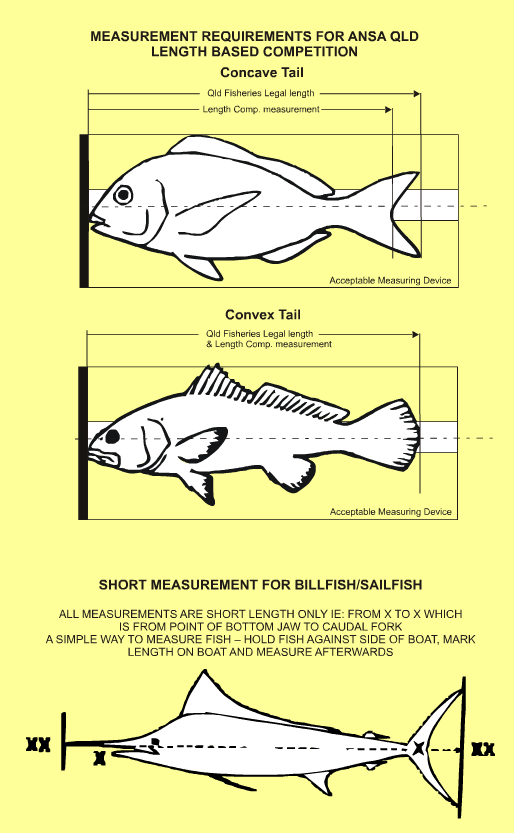 MEASUREMENT REQUIREMENTS FOR ANSA QLD LENGTH BASED COMPETITION

Concave Tail

Qld Fisheries Legal length

Length Comp. measurement

Acceptable Measuring Device

Convex Tail

Qld Fisheries Legal length & Length Comp. measurement

Acceptable Measuring Device

SHORT MEASUREMENT FOR BILLFISH/SAILFISH

ALL MEASUREMENTS ARE SHORT LENGTH ONLY IE: FROM X TO X WHICH IS FROM POINT OF BOTTOM JAW TO CAUDAL FORK
A SIMPLE WAY TO MEASURE FISH – HOLD FISH AGAINST SIDE OF BOAT, MARK LENGTH ON BOAT AND MEASURE AFTERWARDS

XX

X

X

XX